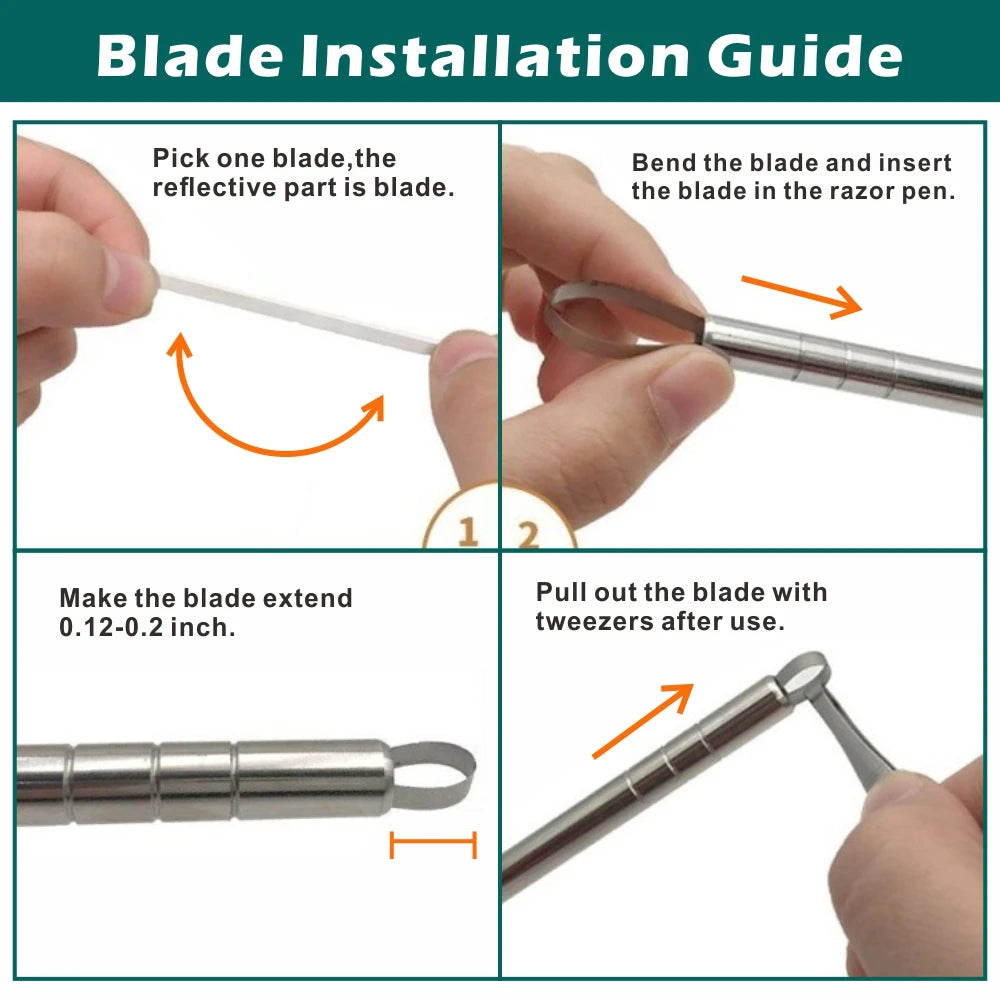 Blade Installation Guide

Pick one blade,the reflective part is blade.

1

Bend the blade and insert the blade in the razor pen.

2

Make the blade extend 0.12-0.2 inch.

Pull out the blade with tweezers after use.