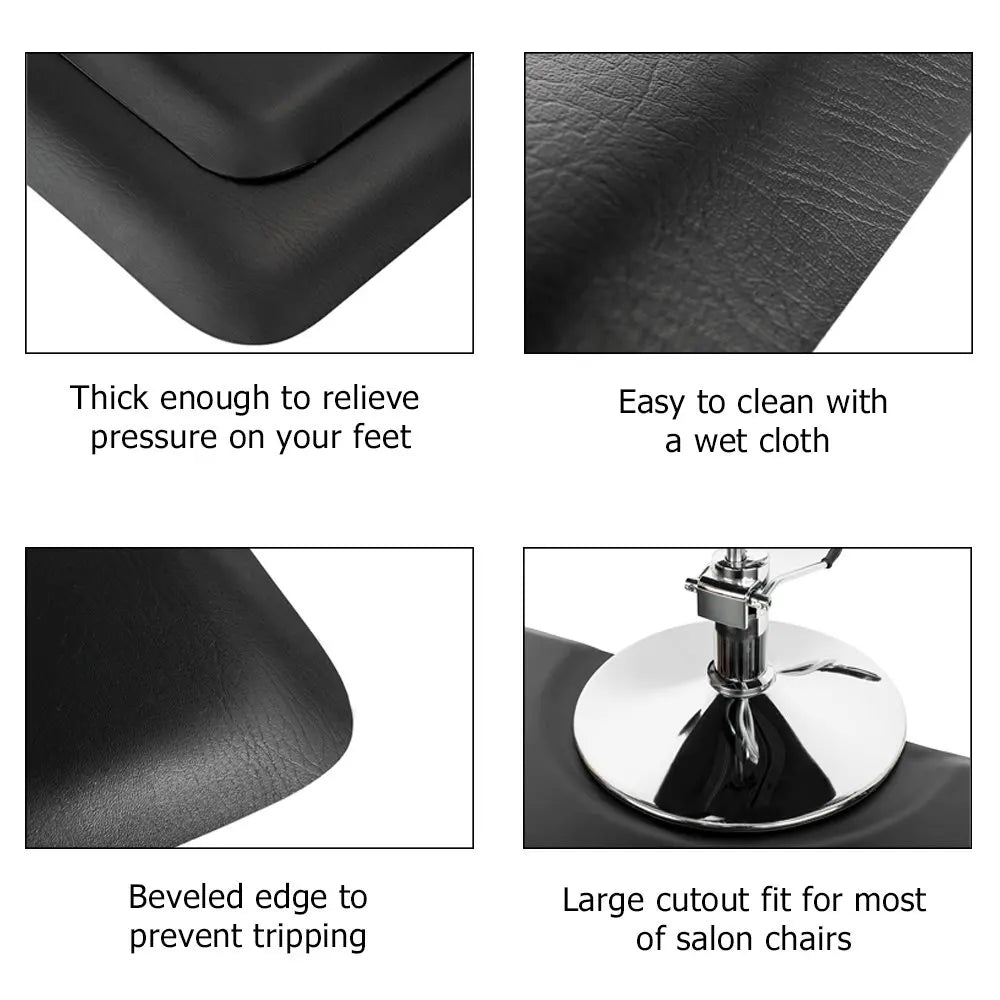 Thick enough to relieve pressure on your feet

Easy to clean with a wet cloth

Beveled edge to prevent tripping

Large cutout fit for most of salon chairs