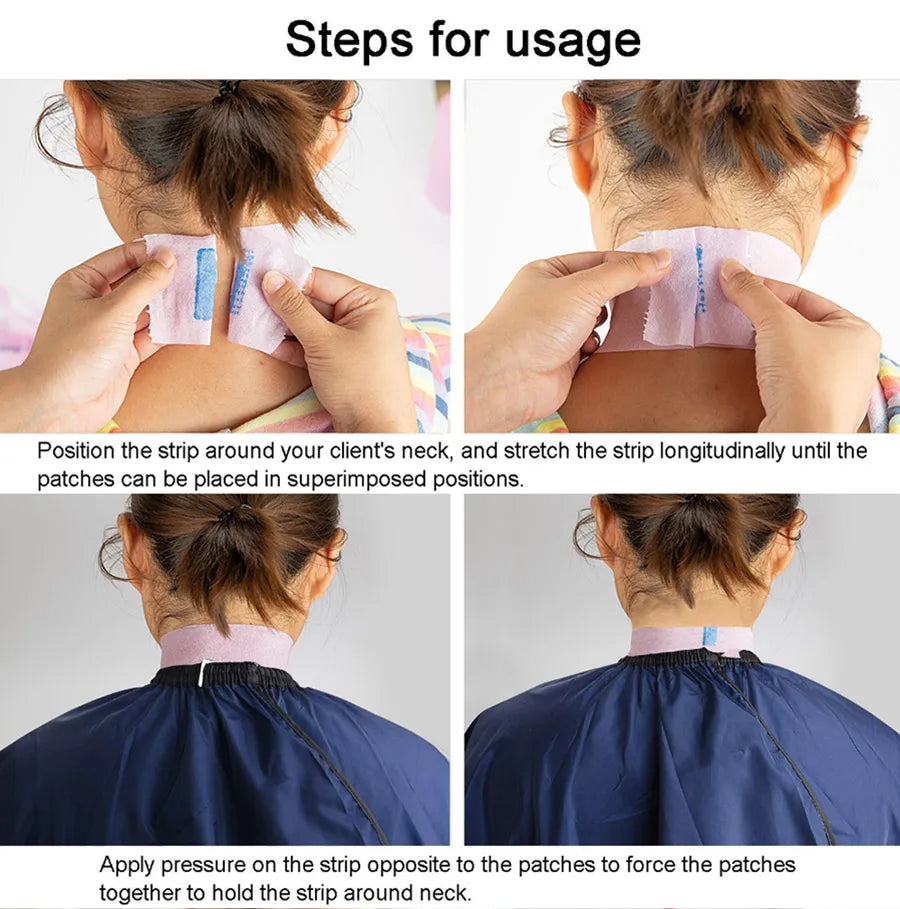 Steps for usage

Position the strip around your client's neck, and stretch the strip longitudinally until the patches can be placed in superimposed positions.

Apply pressure on the strip opposite to the patches to force the patches together to hold the strip around neck.