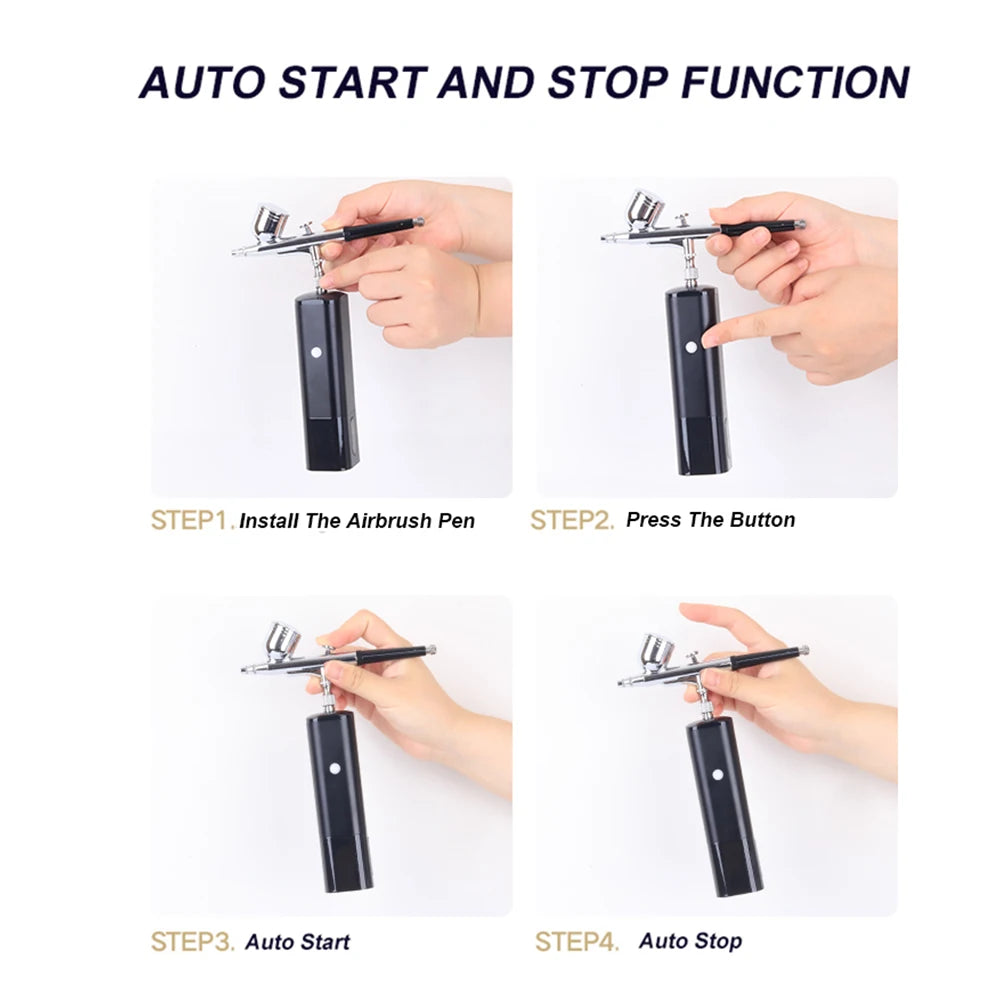 AUTO START AND STOP FUNCTION

STEP1. Install The Airbrush Pen

STEP2. Press The Button

STEP3. Auto Start

STEP4. Auto Stop